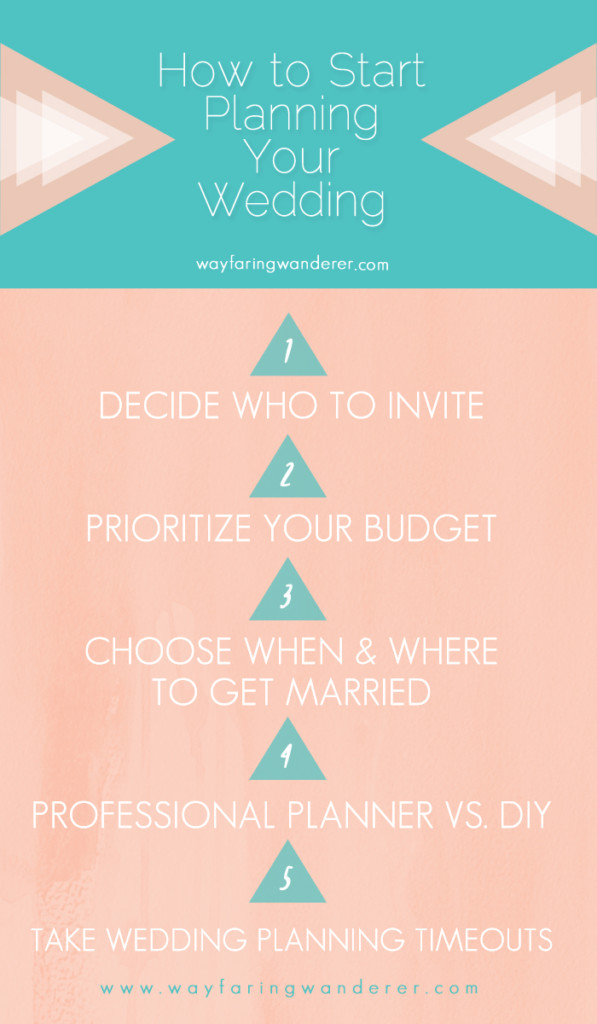 How to Start Planning Your Wedding

wayfaringwanderer.com

1

DECIDE WHO TO INVITE

2

PRIORITIZE YOUR BUDGET

3

CHOOSE WHEN & WHERE TO GET MARRIED

4

PROFESSIONAL PLANNER VS. DIY

5

TAKE WEDDING PLANNING TIMEOUTS

www.wayfaringwanderer.com